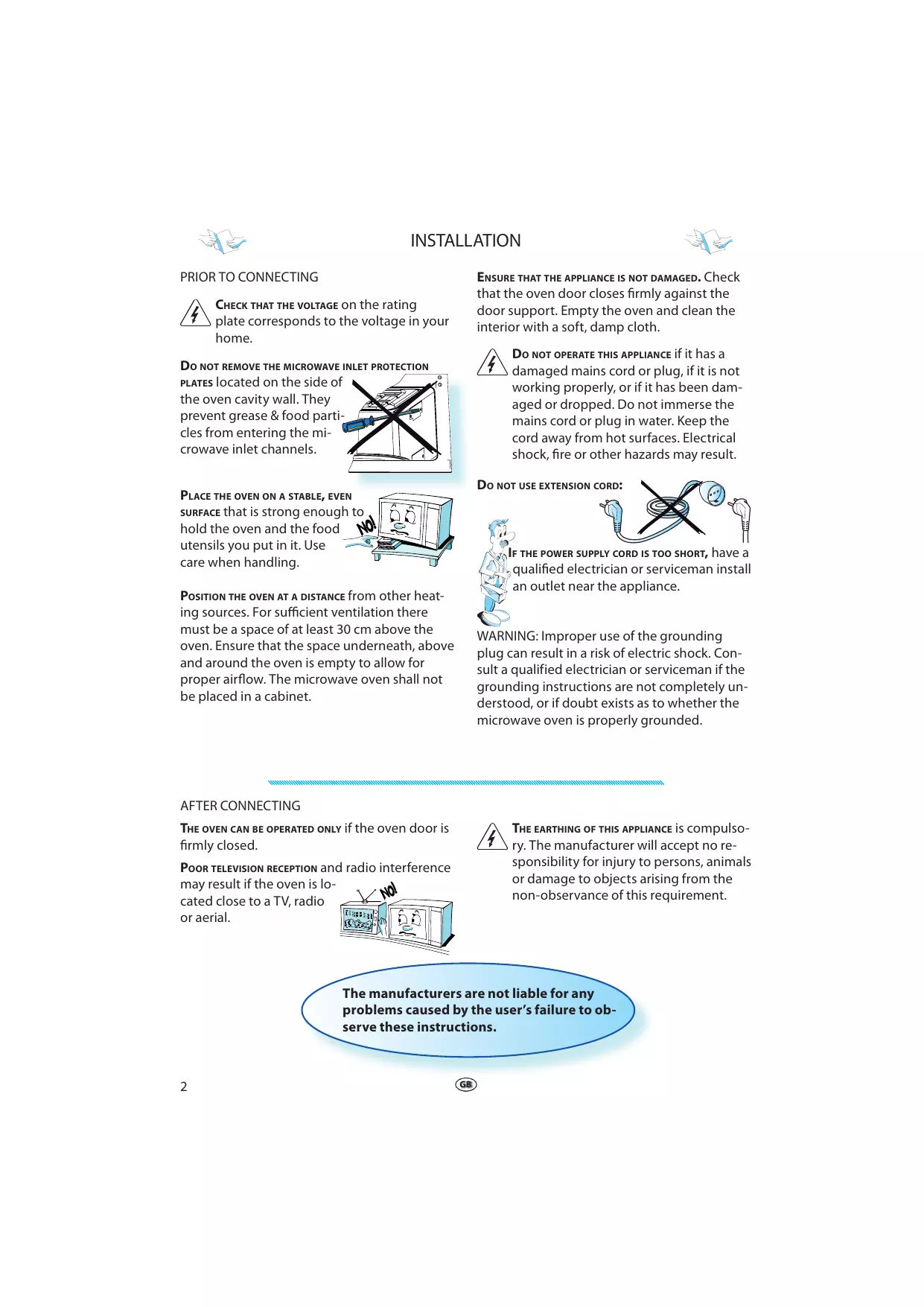 INSTALLATION

PRIOR TO CONNECTING

CHECK THAT THE VOLTAGE on the rating plate corresponds to the voltage in your home.

DO NOT REMOVE THE MICROWAVE INLET PROTECTION PLATES located on the side of the oven cavity wall. They prevent grease & food particles from entering the microwave inlet channels.

PLACE THE OVEN ON A STABLE, EVEN SURFACE that is strong enough to hold the oven and the food utensils you put in it. Use care when handling.

NO!

POSITION THE OVEN AT A DISTANCE from other heating sources. For sufficient ventilation there must be a space of at least 30 cm above the oven. Ensure that the space underneath, above and around the oven is empty to allow for proper airflow. The microwave oven shall not be placed in a cabinet.

ENSURE THAT THE APPLIANCE IS NOT DAMAGED. Check that the oven door closes firmly against the door support. Empty the oven and clean the interior with a soft, damp cloth.

DO NOT OPERATE THIS APPLIANCE if it has a damaged mains cord or plug, if it is not working properly, or if it has been damaged or dropped. Do not immerse the mains cord or plug in water. Keep the cord away from hot surfaces. Electrical shock, fire or other hazards may result.

DO NOT USE EXTENSION CORD:

IF THE POWER SUPPLY CORD IS TOO SHORT, have a qualified electrician or serviceman install an outlet near the appliance.

WARNING: Improper use of the grounding plug can result in a risk of electric shock. Consult a qualified electrician or serviceman if the grounding instructions are not completely understood, or if doubt exists as to whether the microwave oven is properly grounded.

AFTER CONNECTING

THE OVEN CAN BE OPERATED ONLY if the oven door is firmly closed.

POOR TELEVISION RECEPTION and radio interference may result if the oven is located close to a TV, radio or aerial.

NO!

THE EARTHING OF THIS APPLIANCE is compulsory. The manufacturer will accept no responsibility for injury to persons, animals or damage to objects arising from the non-observance of this requirement.

The manufacturers are not liable for any problems caused by the user's failure to observe these instructions.

2

GB