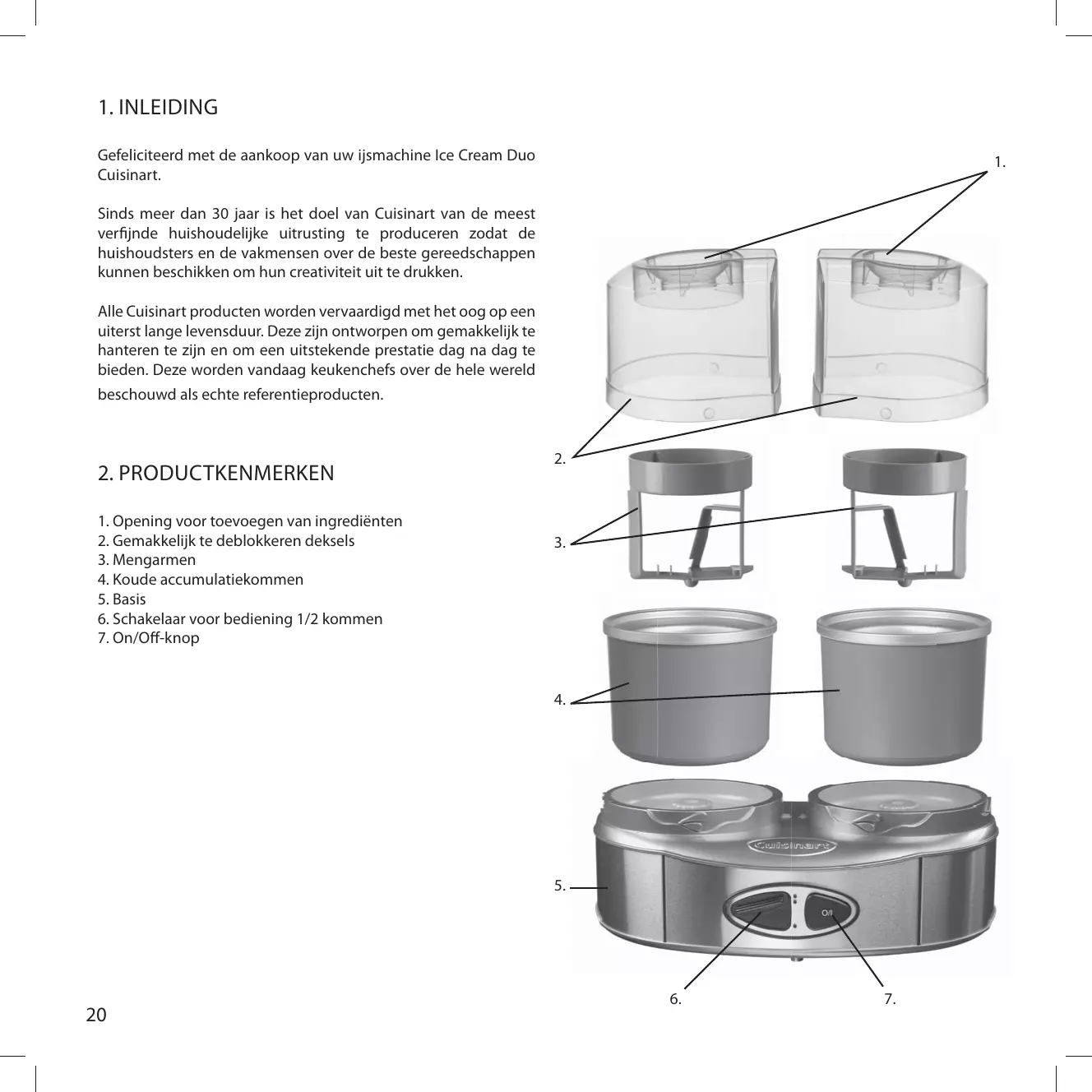 1. INLEIDING

Gefeliciteerd met de aankoop van uw ijsmachine Ice Cream Duo Cuisinart.

Sinds meer dan 30 jaar is het doel van Cuisinart van de meest verfijnde huishoudelijke uitrusting te produceren zodat de huishoudsters en de vakmensen over de beste gereedschappen kunnen beschikken om hun creativiteit uit te drukken.

Alle Cuisinart producten worden vervaardigd met het oog op een uiterst lange levensduur. Deze zijn ontworpen om gemakkelijk te hanteren te zijn en om een uitstekende prestatie dag na dag te bieden. Deze worden vandaag keukenchefs over de hele wereld beschouwd als echte referentieproducten.

2. PRODUCTKENMERKEN

1. Opening voor toevoegen van ingrediënten
2. Gemakkelijk te deblokkeren deksels
3. Mengarmen
4. Koude accumulatiekommen
5. Basis
6. Schakelaar voor bediening 1/2 kommen
7. On/Off-knop

1.

2.

3.

4.

Cuisinart

5.

O/I

6.

7.

20