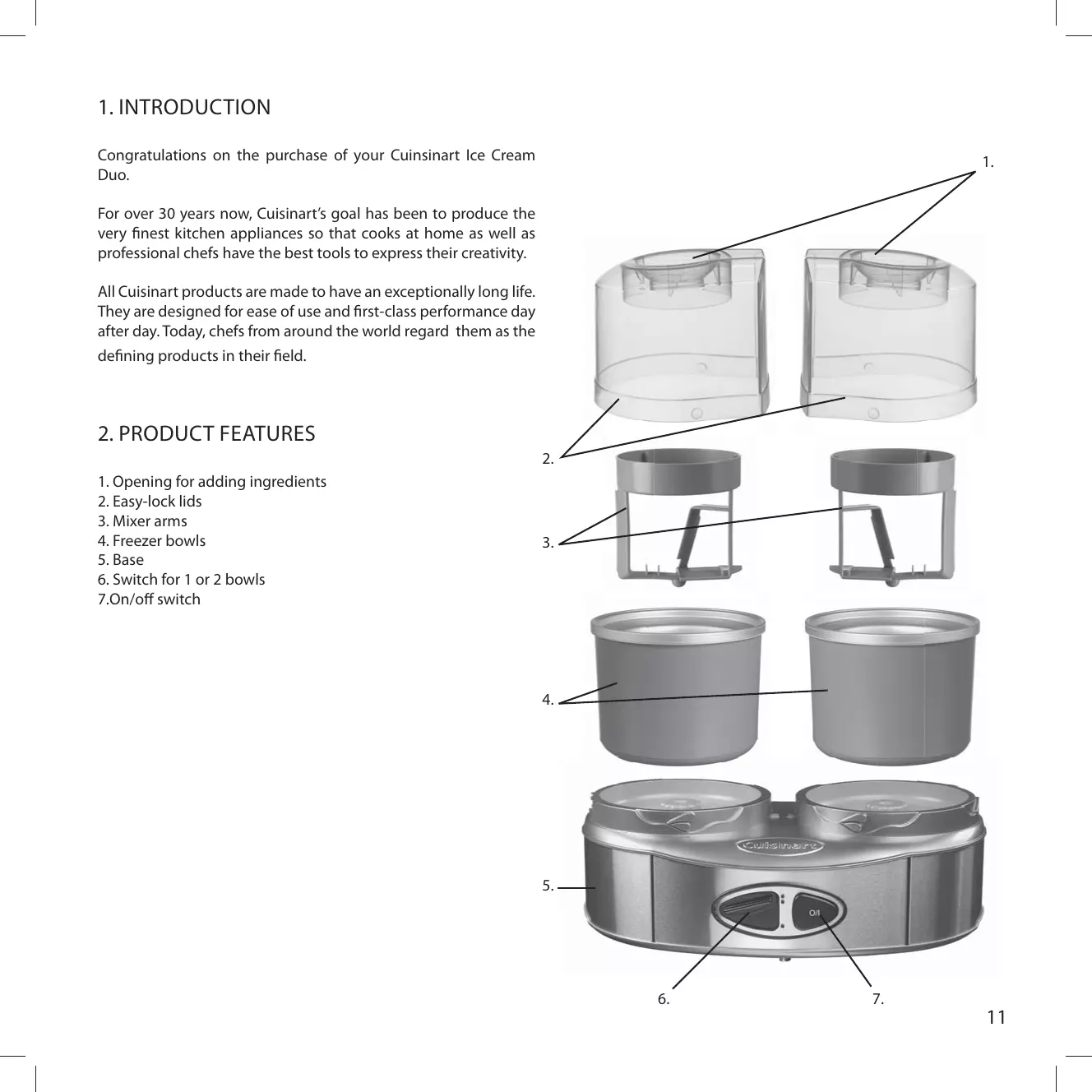 1. INTRODUCTION

Congratulations on the purchase of your Cuinsinart Ice Cream Duo.

For over 30 years now, Cuisinart's goal has been to produce the very finest kitchen appliances so that cooks at home as well as professional chefs have the best tools to express their creativity.

All Cuisinart products are made to have an exceptionally long life. They are designed for ease of use and first-class performance day after day. Today, chefs from around the world regard them as the defining products in their field.

2. PRODUCT FEATURES

1. Opening for adding ingredients
2. Easy-lock lids
3. Mixer arms
4. Freezer bowls
5. Base
6. Switch for 1 or 2 bowls
7.On/off switch

1.

2.

3.

4.

Cuisinart

5.

O/I

6.

7.

11