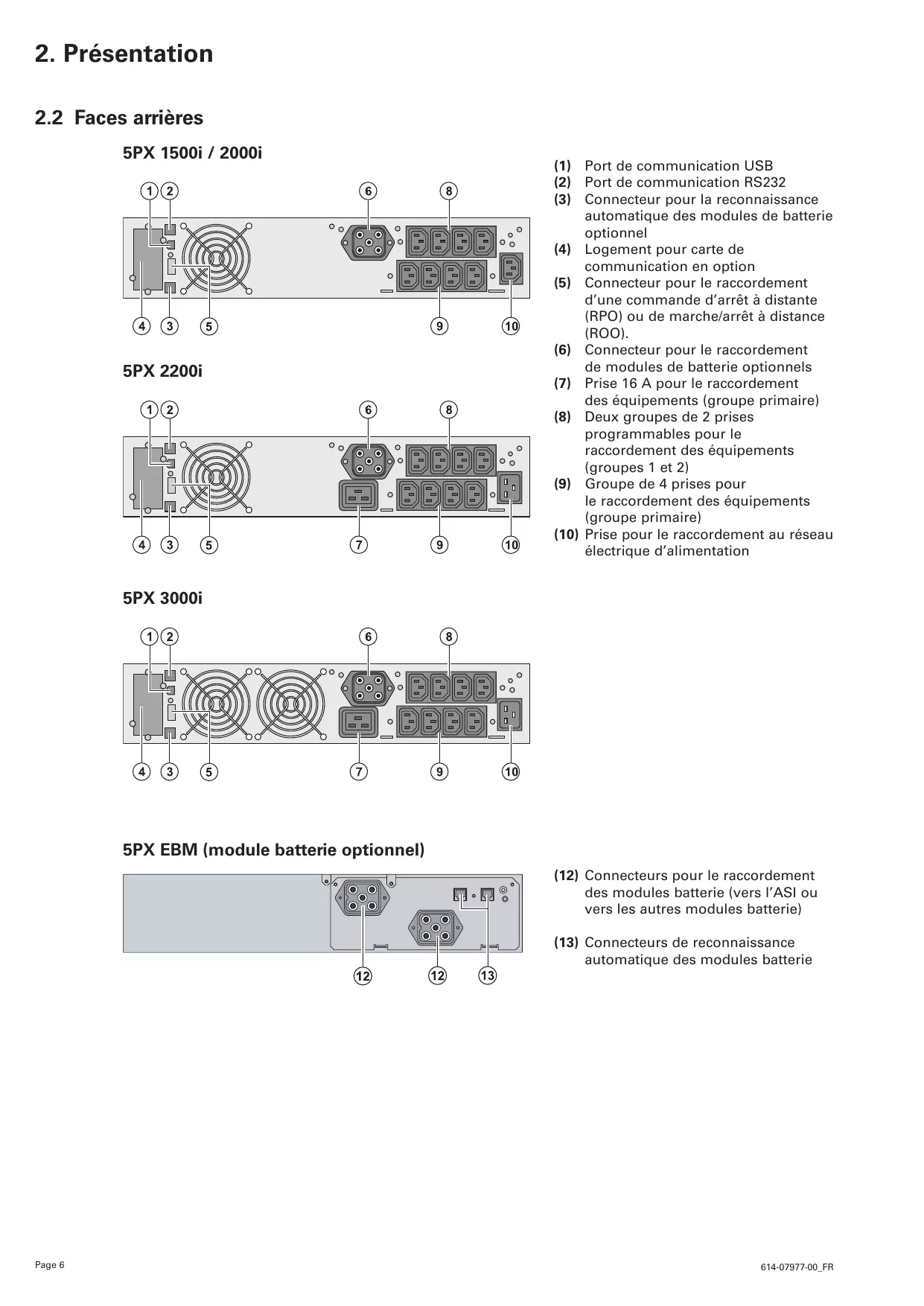 2. Présentation

2.2 Faces arrières

5PX 1500i / 2000i

1 2 6 8

4 3 5 9 10

5PX 2200i

1 2 6 8

4 3 5 7 9 10

5PX 3000i

1 2 6 8

4 3 5 7 9 10

(1) Port de communication USB
(2) Port de communication RS232
(3) Connecteur pour la reconnaissance automatique des modules de batterie optionnel
(4) Logement pour carte de communication en option
(5) Connecteur pour le raccordement d'une commande d'arrêt à distante (RPO) ou de marche/arrêt à distance (ROO).
(6) Connecteur pour le raccordement de modules de batterie optionnels
(7) Prise 16 A pour le raccordement des équipements (groupe primaire)
(8) Deux groupes de 2 prises programmables pour le raccordement des équipements (groupes 1 et 2)
(9) Groupe de 4 prises pour le raccordement des équipements (groupe primaire)
(10) Prise pour le raccordement au réseau électrique d'alimentation

5PX EBM (module batterie optionnel)

12 12 13

(12) Connecteurs pour le raccordement des modules batterie (vers l'ASI ou vers les autres modules batterie)

(13) Connecteurs de reconnaissance automatique des modules batterie

Page 6

614-07977-00_FR