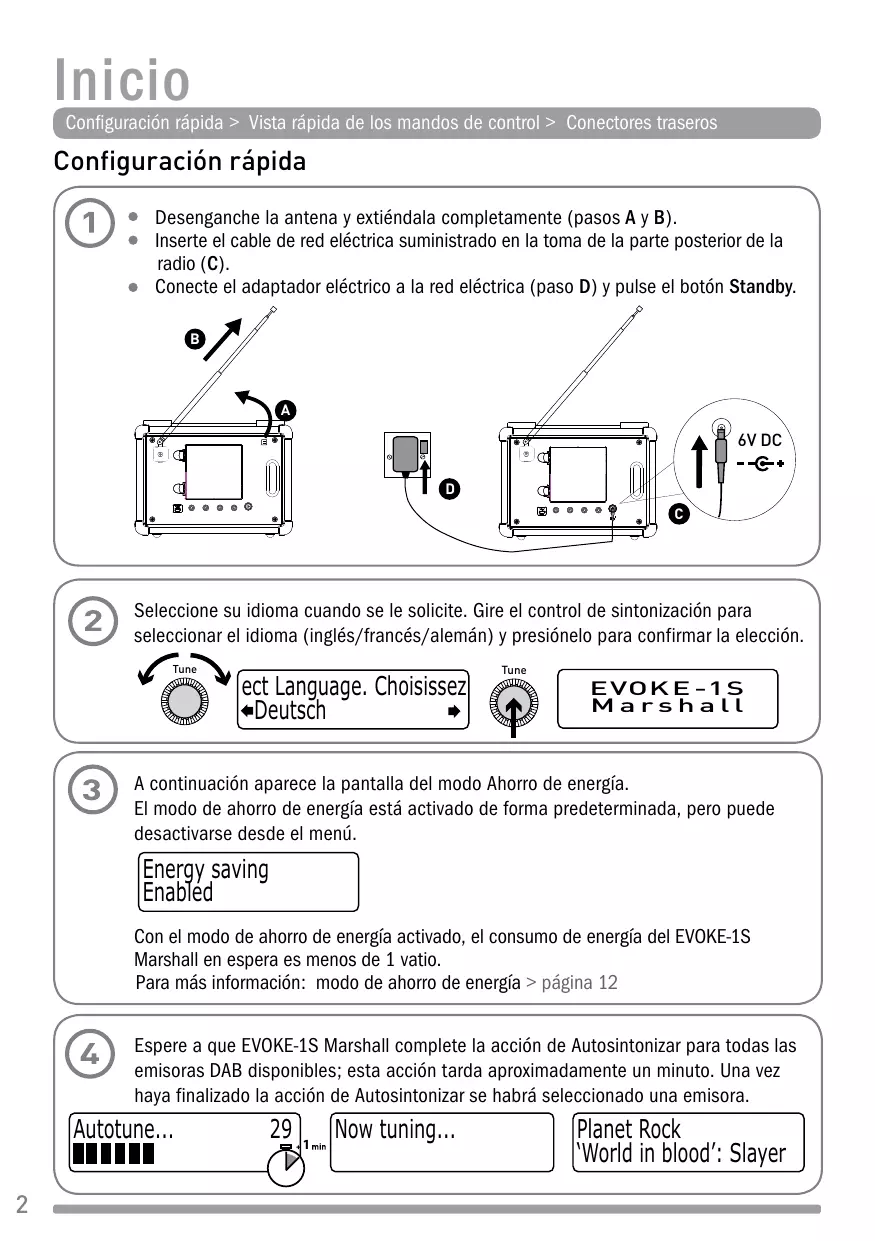 Inicio

Configuración rápida > Vista rápida de los mandos de control > Conectores traseros

Configuración rápida

1

- Desenganche la antena y extiéndala completamente (pasos A y B).
- Inserte el cable de red eléctrica suministrado en la toma de la parte posterior de la radio (C).
- Conecte el adaptador eléctrico a la red eléctrica (paso D) y pulse el botón Standby.

B

A

D

C

6V DC

2

Seleccione su idioma cuando se le solicite. Gire el control de sintonización para seleccionar el idioma (inglés/francés/alemán) y presiónelo para confirmar la elección.

Tune

ect Language. Choisissez
Deutsch

Tune

EVOKE-1S
Marshall

3

A continuación aparece la pantalla del modo Ahorro de energía.
El modo de ahorro de energía está activado de forma predeterminada, pero puede desactivarse desde el menú.

Energy saving
Enabled

Con el modo de ahorro de energía activado, el consumo de energía del EVOKE-1S Marshall en espera es menos de 1 vatio.
Para más información: modo de ahorro de energía > página 12

4

Espere a que EVOKE-1S Marshall complete la acción de Autosintonizar para todas las emisoras DAB disponibles; esta acción tarda aproximadamente un minuto. Una vez haya finalizado la acción de Autosintonizar se habrá seleccionado una emisora.

Autotune... 29

1 min

Now tuning...

Planet Rock
'World in blood': Slayer

2