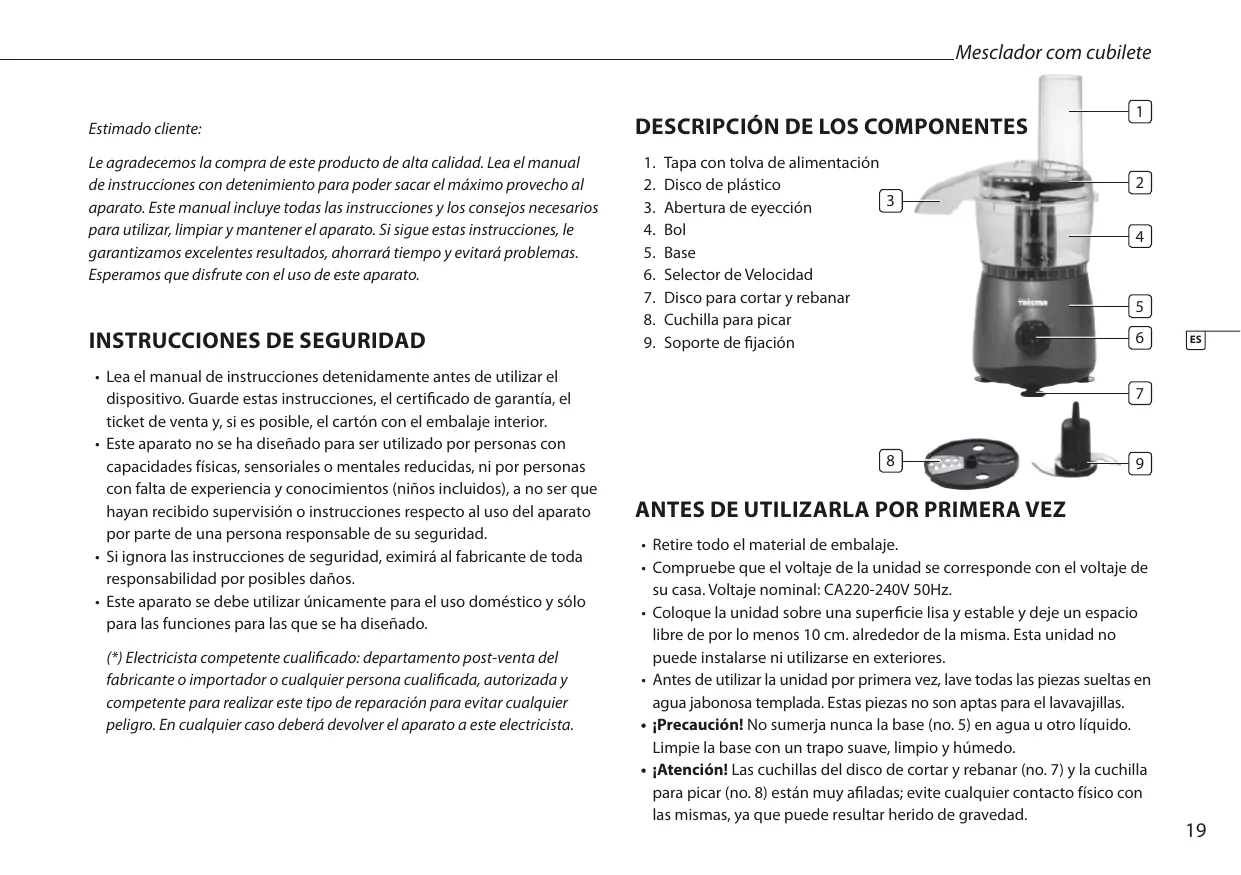 Mesclador com cubilete

Estimado cliente:

Le agradecemos la compra de este producto de alta calidad. Lea el manual de instrucciones con detenimiento para poder sacar el máximo provecho al aparato. Este manual incluye todas las instrucciones y los consejos necesarios para utilizar, limpiar y mantener el aparato. Si sigue estas instrucciones, le garantizamos excelentes resultados, ahorrará tiempo y evitará problemas. Esperamos que disfrute con el uso de este aparato.

INSTRUCCIONES DE SEGURIDAD

• Lea el manual de instrucciones detenidamente antes de utilizar el dispositivo. Guarde estas instrucciones, el certificado de garantía, el ticket de venta y, si es posible, el cartón con el embalaje interior.
• Este aparato no se ha diseñado para ser utilizado por personas con capacidades físicas, sensoriales o mentales reducidas, ni por personas con falta de experiencia y conocimientos (niños incluidos), a no ser que hayan recibido supervisión o instrucciones respecto al uso del aparato por parte de una persona responsable de su seguridad.
• Si ignora las instrucciones de seguridad, eximirá al fabricante de toda responsabilidad por posibles daños.
• Este aparato se debe utilizar únicamente para el uso doméstico y sólo para las funciones para las que se ha diseñado.

(*) Electricista competente cualificado: departamento post-venta del fabricante o importador o cualquier persona cualificada, autorizada y competente para realizar este tipo de reparación para evitar cualquier peligro. En cualquier caso deberá devolver el aparato a este electricista.

DESCRIPCIÓN DE LOS COMPONENTES

1. Tapa con tolva de alimentación
2. Disco de plástico
3. Abertura de eyección
4. Bol
5. Base
6. Selector de Velocidad
7. Disco para cortar y rebanar
8. Cuchilla para picar
9. Soporte de fijación

1
2
3
4
TRISTAR
5
6
7
8
9

ES

ANTES DE UTILIZARLA POR PRIMERA VEZ

• Retire todo el material de embalaje.
• Compruebe que el voltaje de la unidad se corresponde con el voltaje de su casa. Voltaje nominal: CA220-240V 50Hz.
• Coloque la unidad sobre una superficie lisa y estable y deje un espacio libre de por lo menos 10 cm. alrededor de la misma. Esta unidad no puede instalarse ni utilizarse en exteriores.
• Antes de utilizar la unidad por primera vez, lave todas las piezas sueltas en agua jabonosa templada. Estas piezas no son aptas para el lavavajillas.
• ¡Precaución! No sumerja nunca la base (no. 5) en agua u otro líquido. Limpie la base con un trapo suave, limpio y húmedo.
• ¡Atención! Las cuchillas del disco de cortar y rebanar (no. 7) y la cuchilla para picar (no. 8) están muy afiladas; evite cualquier contacto físico con las mismas, ya que puede resultar herido de gravedad.

19