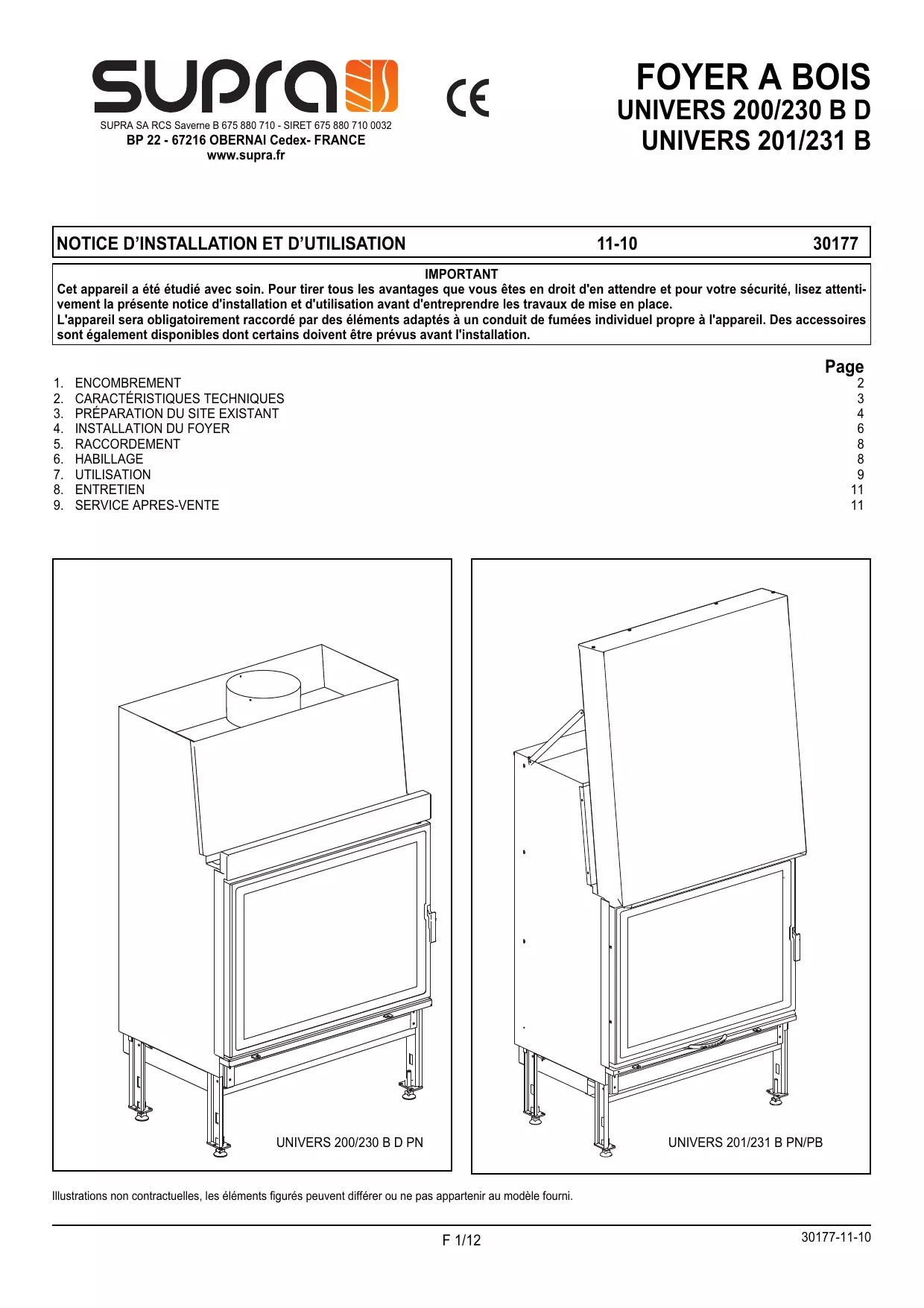 supra

CE

SUPRA SA RCS Saverne B 675 880 710 - SIRET 675 880 710 0032
BP 22 - 67216 OBERNAI Cedex- FRANCE
www.supra.fr

FOYER A BOIS
UNIVERS 200/230 B D
UNIVERS 201/231 B

NOTICE D'INSTALLATION ET D'UTILISATION 11-10 30177

IMPORTANT
Cet appareil a été étudié avec soin. Pour tirer tous les avantages que vous êtes en droit d'en attendre et pour votre sécurité, lisez attentivement la présente notice d'installation et d'utilisation avant d'entreprendre les travaux de mise en place.
L'appareil sera obligatoirement raccordé par des éléments adaptés à un conduit de fumées individuel propre à l'appareil. Des accessoires sont également disponibles dont certains doivent être prévus avant l'installation.

| | Page |
|---|---|
| 1. ENCOMBREMENT | 2 |
| 2. CARACTÉRISTIQUES TECHNIQUES | 3 |
| 3. PRÉPARATION DU SITE EXISTANT | 4 |
| 4. INSTALLATION DU FOYER | 6 |
| 5. RACCORDEMENT | 8 |
| 6. HABILLAGE | 8 |
| 7. UTILISATION | 9 |
| 8. ENTRETIEN | 11 |
| 9. SERVICE APRES-VENTE | 11 |

UNIVERS 200/230 B D PN

UNIVERS 201/231 B PN/PB

Illustrations non contractuelles, les éléments figurés peuvent différer ou ne pas appartenir au modèle fourni.

F 1/12

30177-11-10