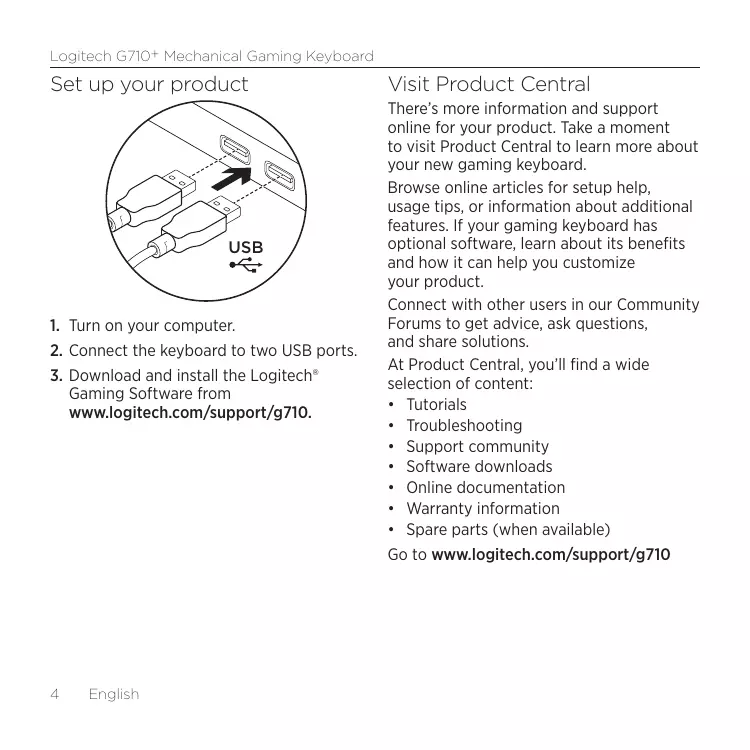 Logitech G710+ Mechanical Gaming Keyboard

Set up your product

USB

1. Turn on your computer.

2. Connect the keyboard to two USB ports.

3. Download and install the Logitech® Gaming Software from www.logitech.com/support/g710.

Visit Product Central

There's more information and support online for your product. Take a moment to visit Product Central to learn more about your new gaming keyboard.

Browse online articles for setup help, usage tips, or information about additional features. If your gaming keyboard has optional software, learn about its benefits and how it can help you customize your product.

Connect with other users in our Community Forums to get advice, ask questions, and share solutions.

At Product Central, you'll find a wide selection of content:

• Tutorials
• Troubleshooting
• Support community
• Software downloads
• Online documentation
• Warranty information
• Spare parts (when available)

Go to www.logitech.com/support/g710

4 English