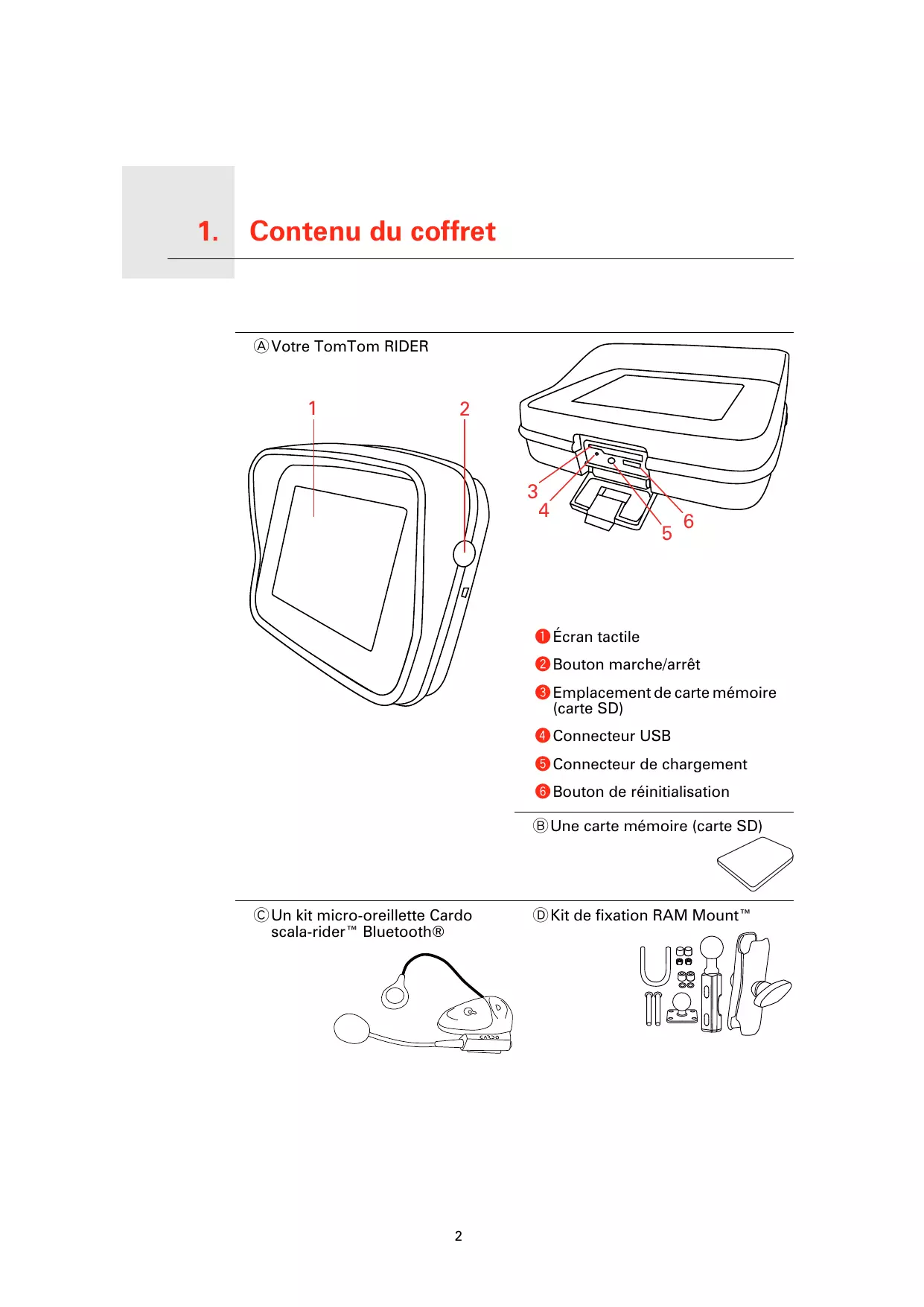 1. Contenu du coffret

Ⓐ Votre TomTom RIDER

1

2

3

4

5

6

❶ Écran tactile

❷ Bouton marche/arrêt

❸ Emplacement de carte mémoire (carte SD)

❹ Connecteur USB

❺ Connecteur de chargement

❻ Bouton de réinitialisation

Ⓑ Une carte mémoire (carte SD)

Ⓒ Un kit micro-oreillette Cardo scala-rider™ Bluetooth®

CARDO

Ⓓ Kit de fixation RAM Mount™

2