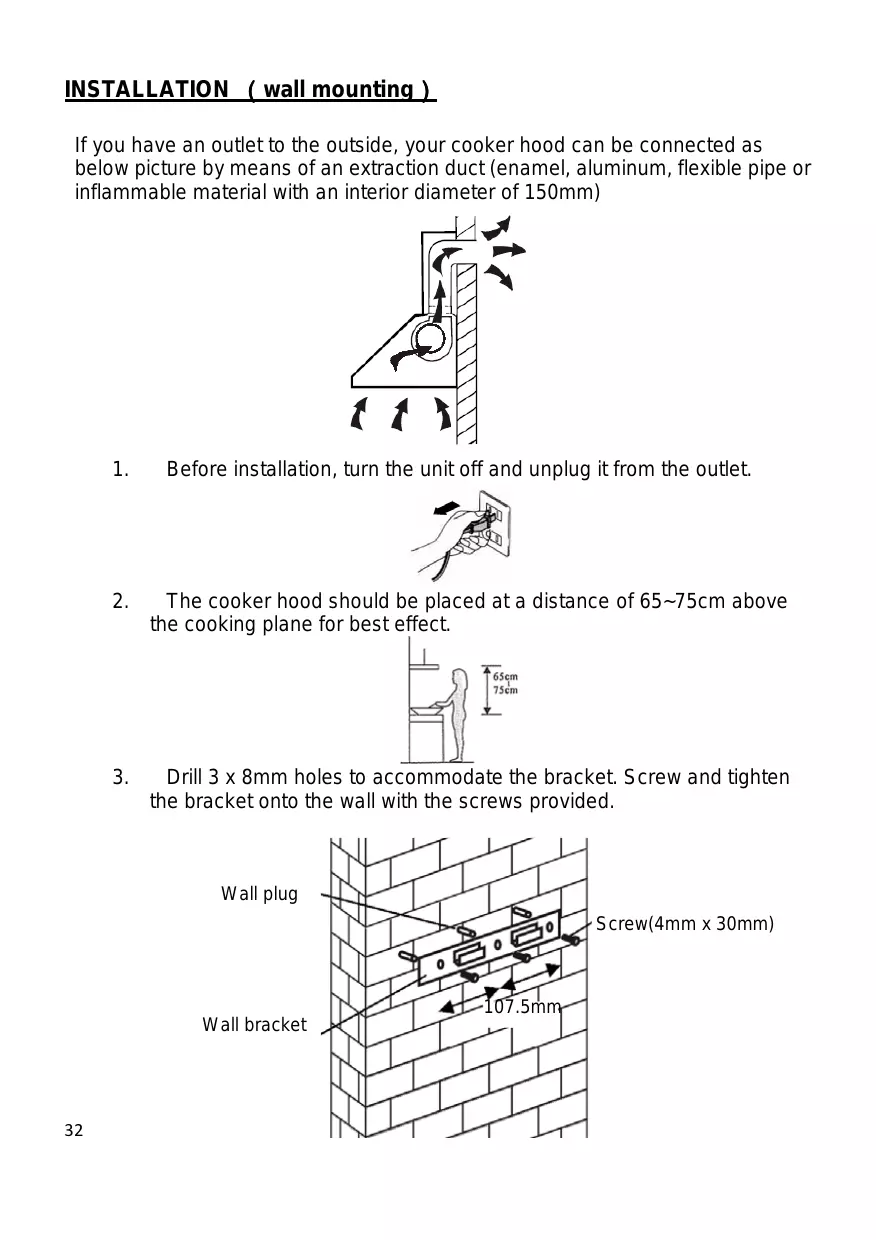 INSTALLATION ( wall mounting )

If you have an outlet to the outside, your cooker hood can be connected as below picture by means of an extraction duct (enamel, aluminum, flexible pipe or inflammable material with an interior diameter of 150mm)

1. Before installation, turn the unit off and unplug it from the outlet.

2. The cooker hood should be placed at a distance of 65~75cm above the cooking plane for best effect.

65cm
75cm

3. Drill 3 x 8mm holes to accommodate the bracket. Screw and tighten the bracket onto the wall with the screws provided.

Wall plug

Screw(4mm x 30mm)

107.5mm

Wall bracket

32