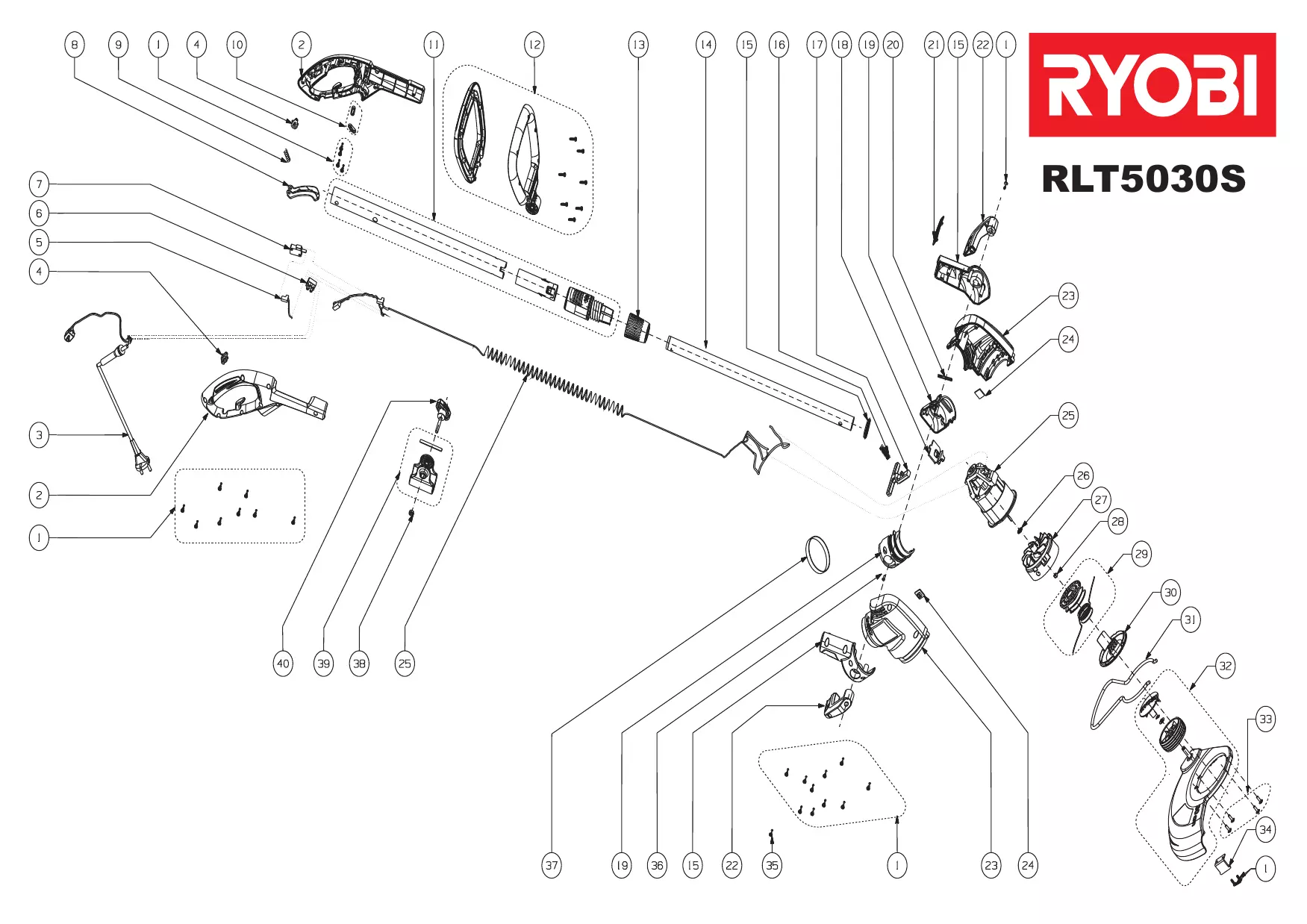 8 9 1 4 10 2 11 12 13 14 15 16 17 18 19 20 21 15 22 1

RYOBI

RLT5030S

7
6
5
4
3
2
1

23
24
25
26
27
28
29
30
31
32
33
34
1

40 39 38 25

37 19 36 15 22 35 1 23 24