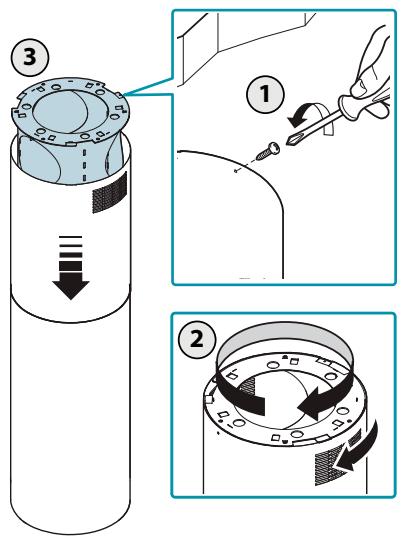 3

1

2