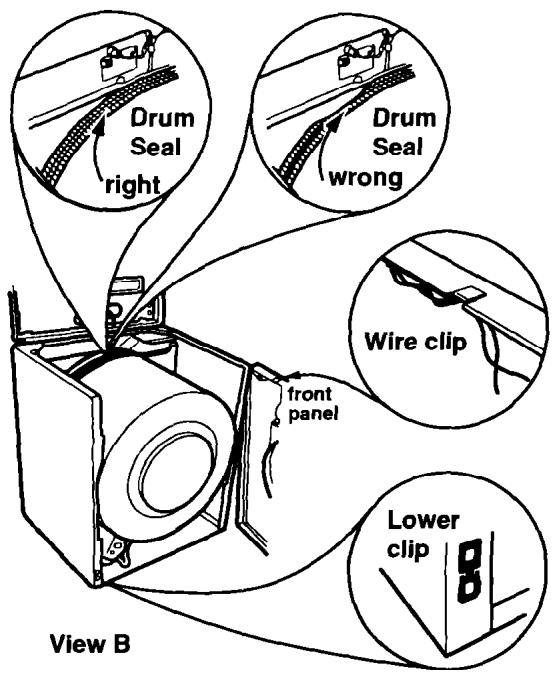 Drum Seal
right

Drum Seal
wrong

Wire clip

front panel

Lower clip

View B