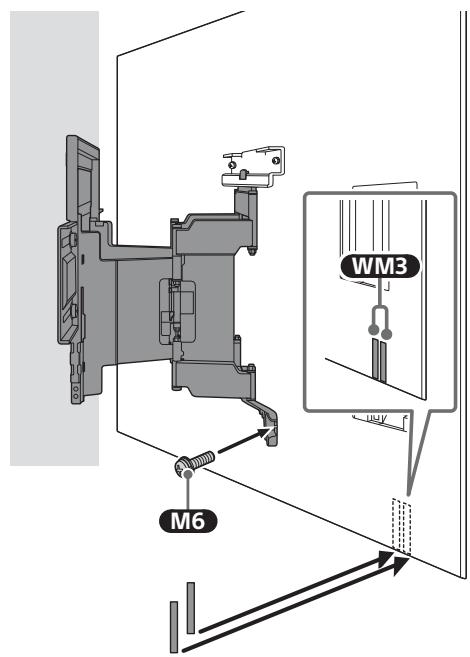 WM3

M6