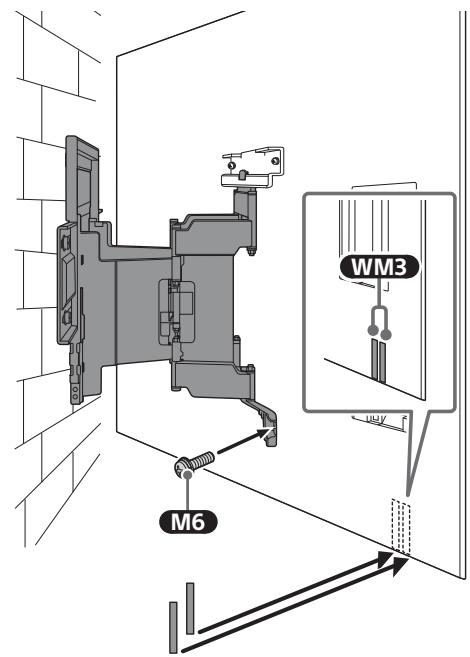 WM3

M6