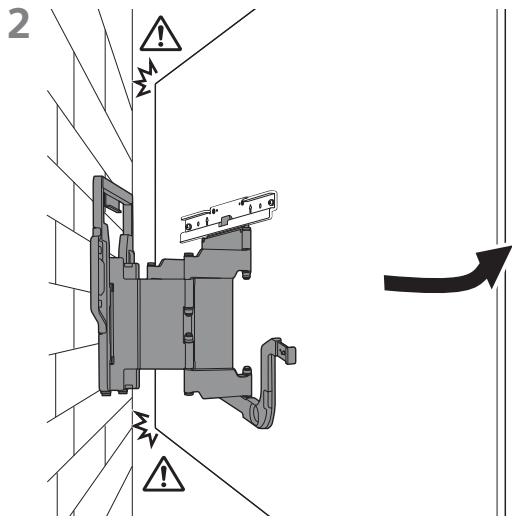 2