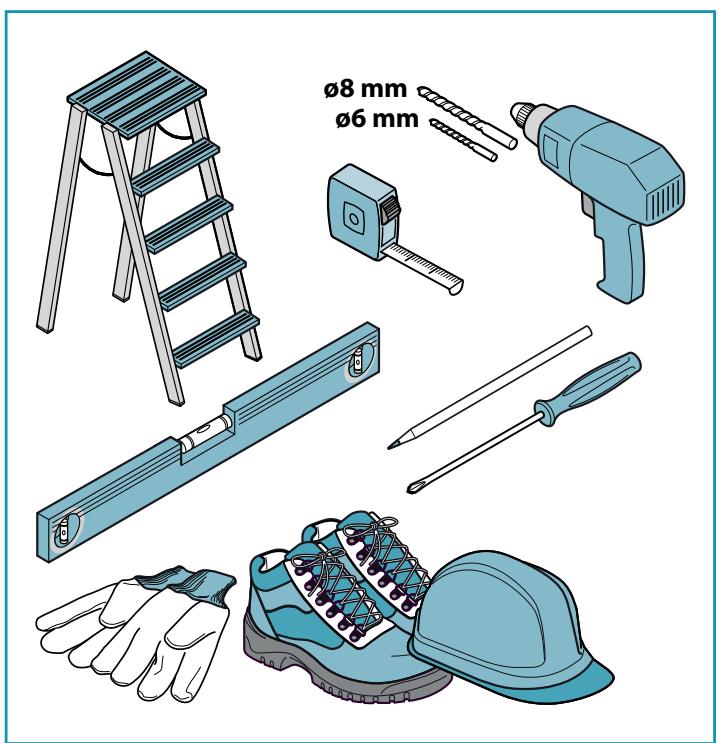 ø8 mm
ø6 mm