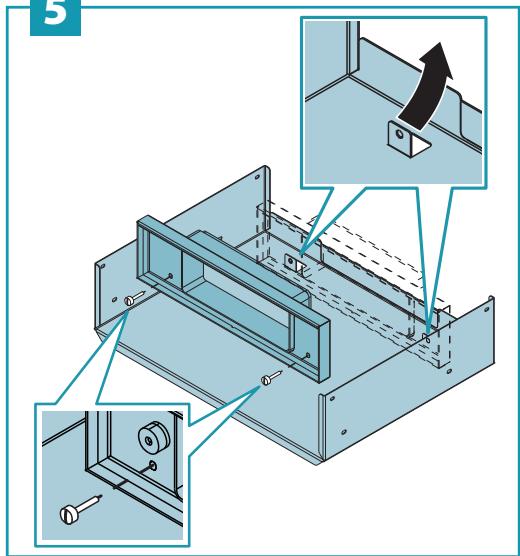 5