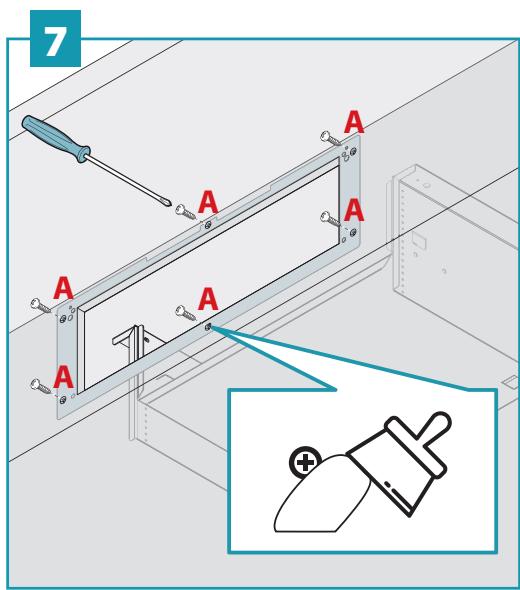 7

A

A

A

A

A

A