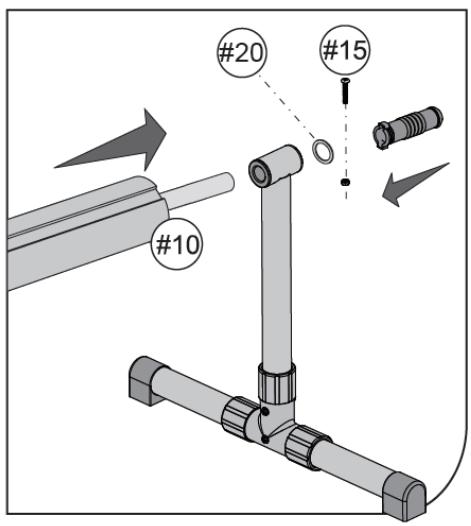 #20

#15

#10