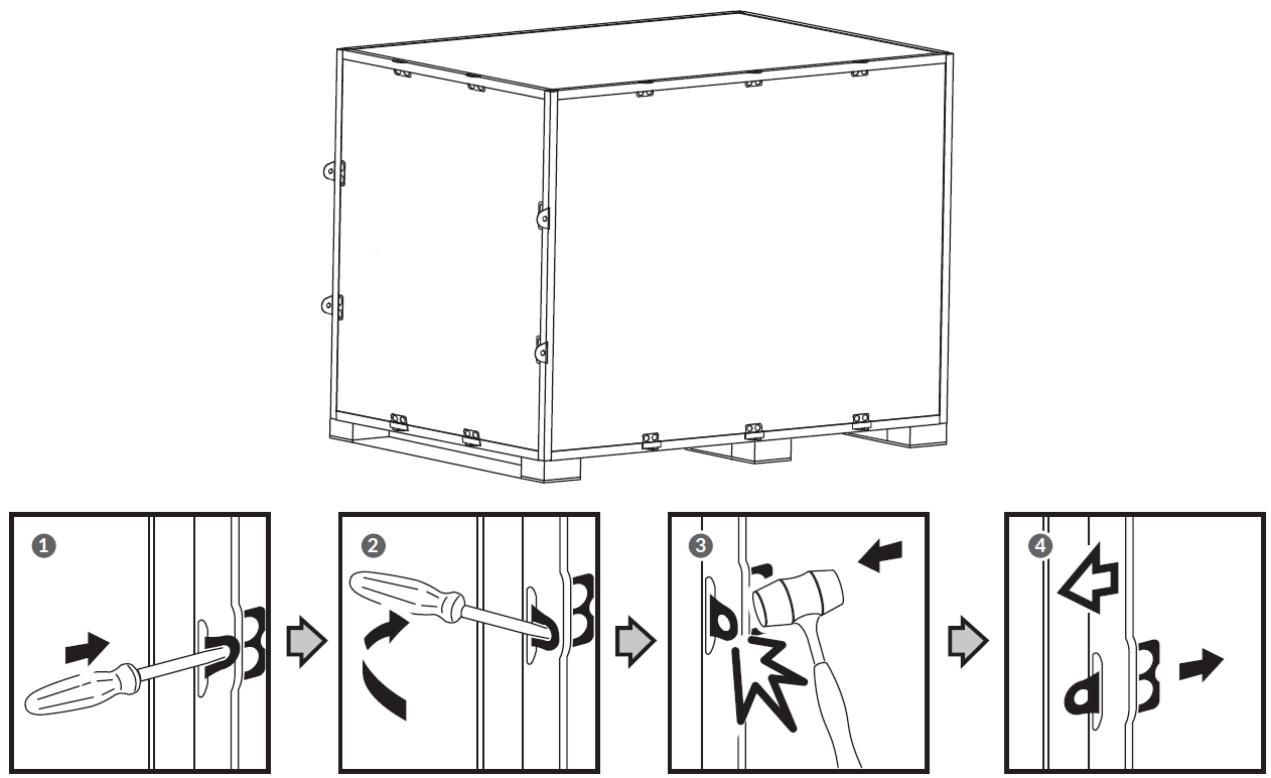 1

2

3

4