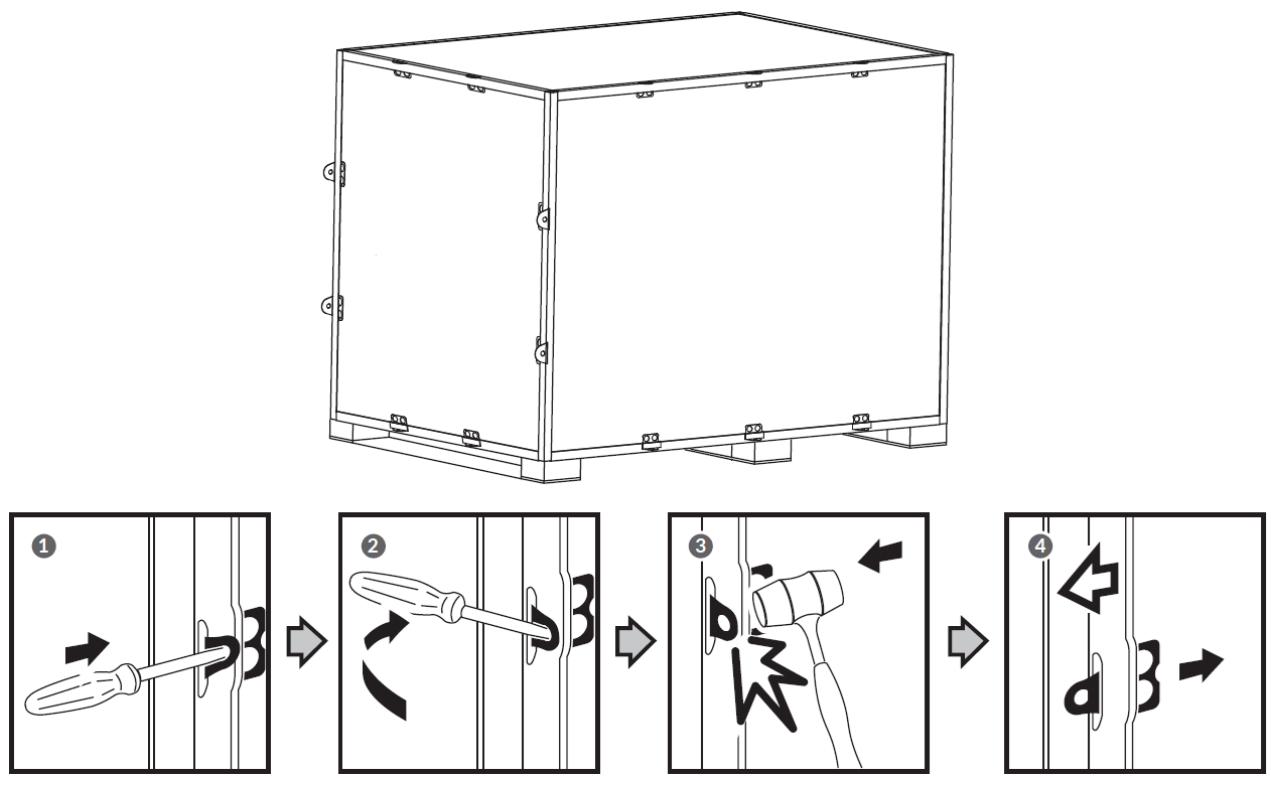 1

2

3

4