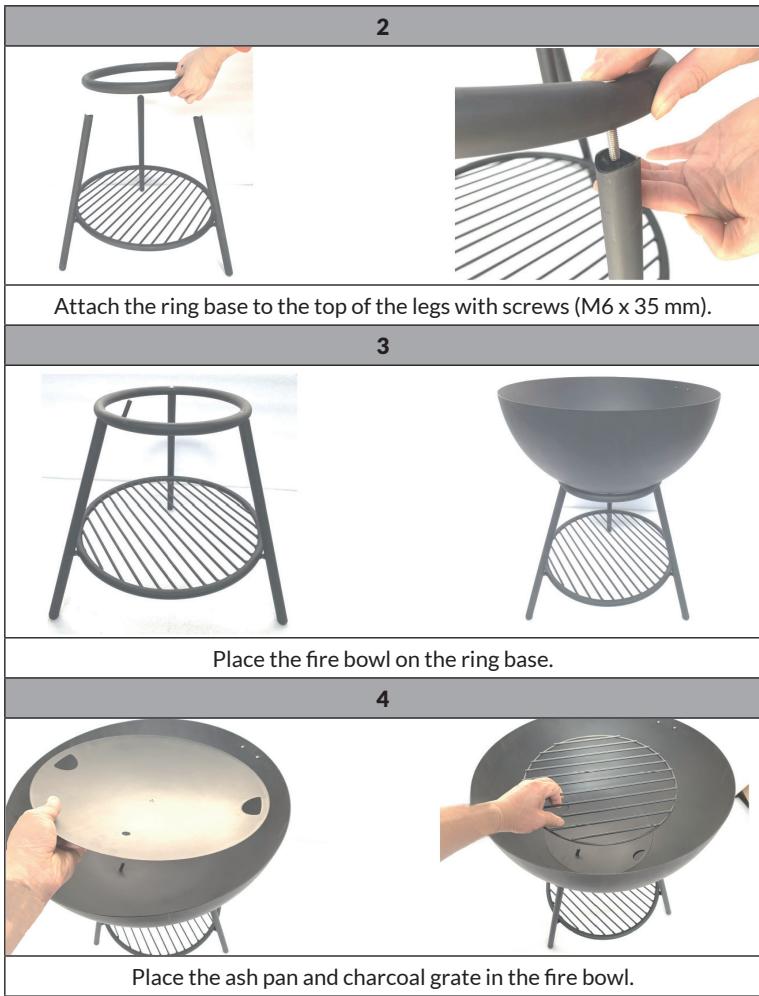 2

Attach the ring base to the top of the legs with screws (M6 x 35 mm).

3

Place the fire bowl on the ring base.

4

Place the ash pan and charcoal grate in the fire bowl.