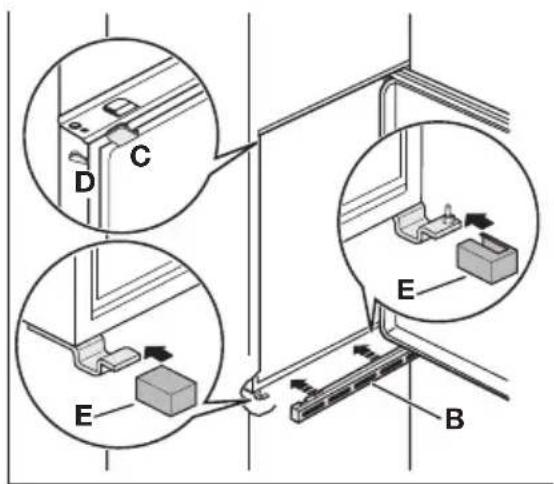 C
D
E
E
B