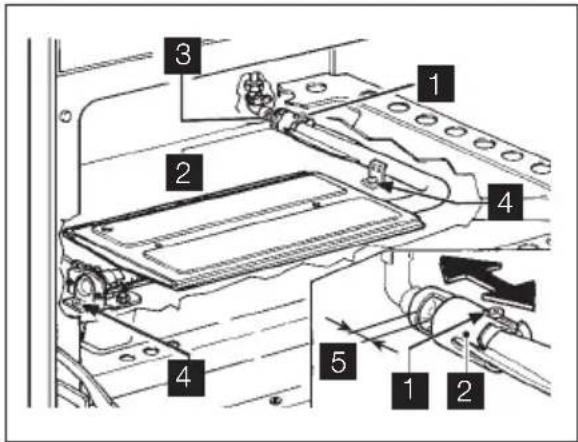 3
1
2
4
4
5
1
2