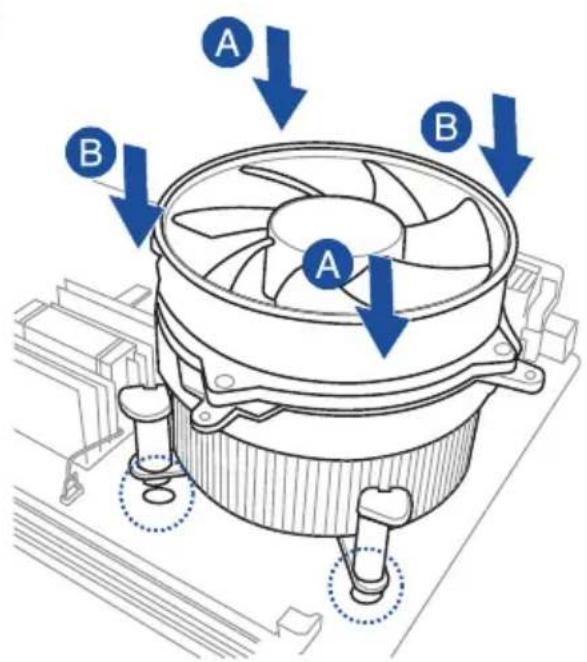 A
B
B
A