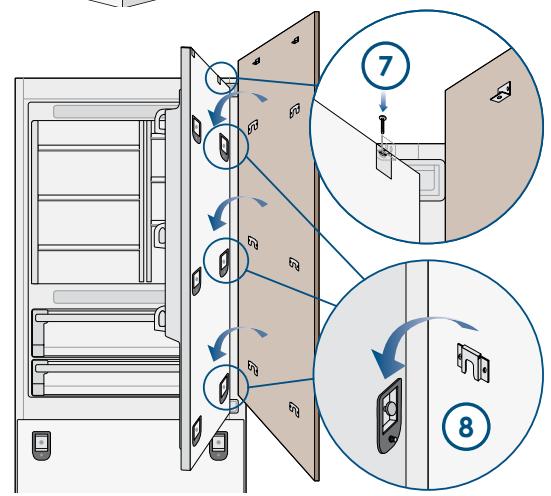 7

8