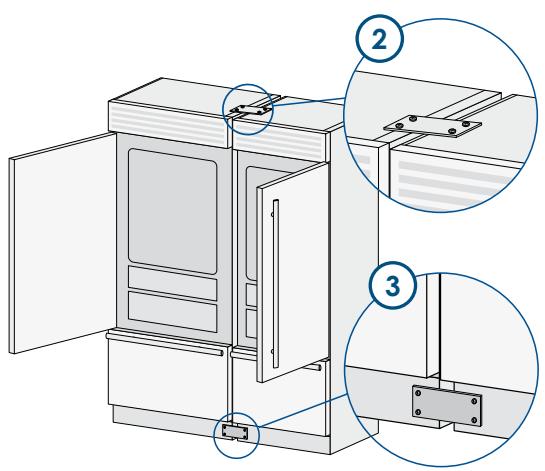 2

3