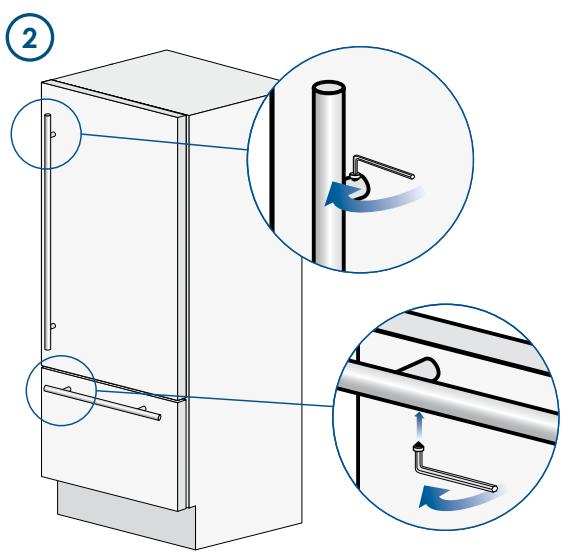 2