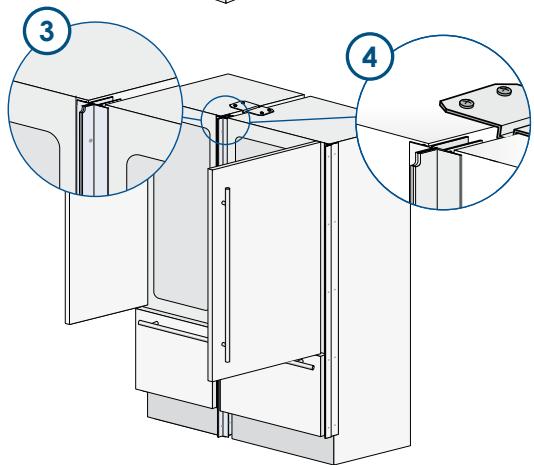 3

4