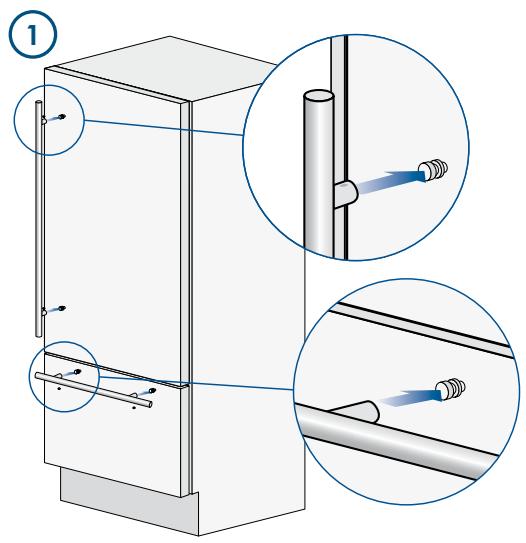 1