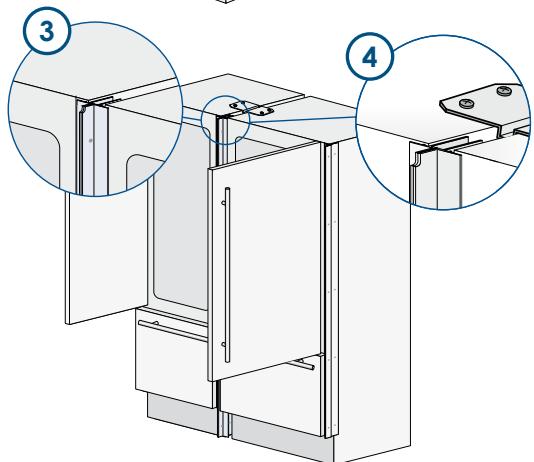 3

4