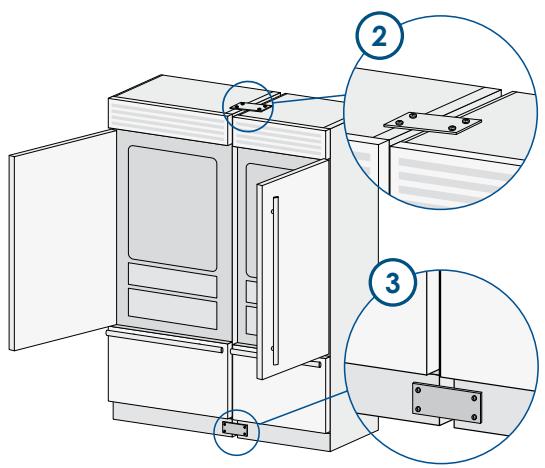 2

3