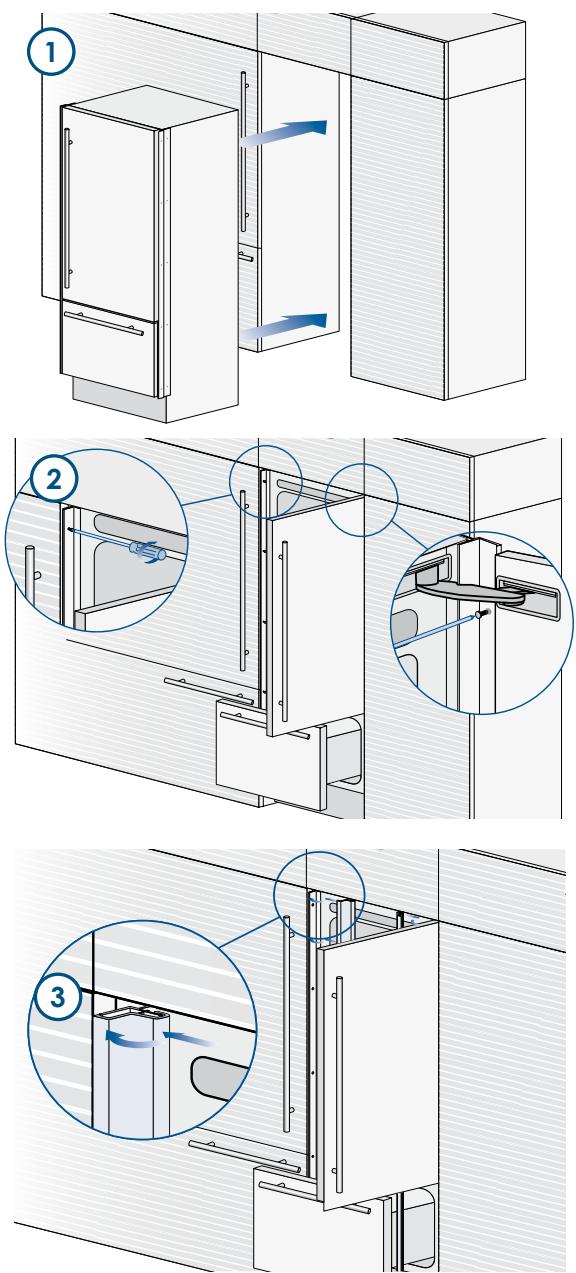 1

2

3