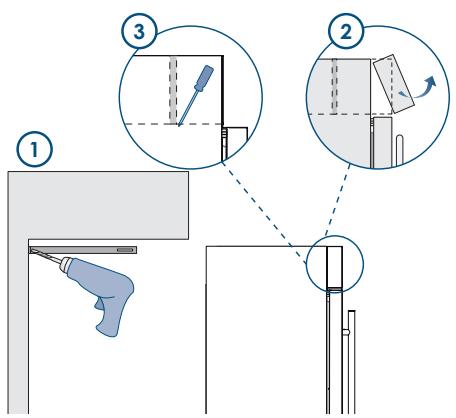 3

2

1