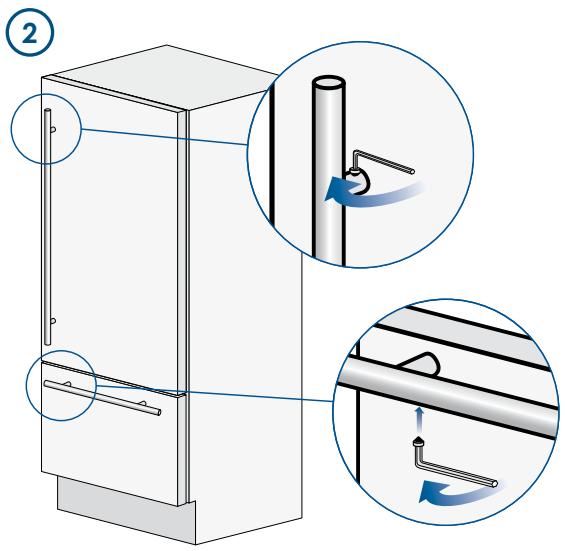 2