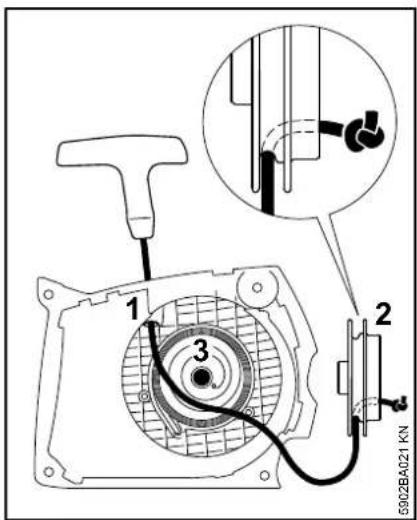 1
2
3
5902BA021 KN