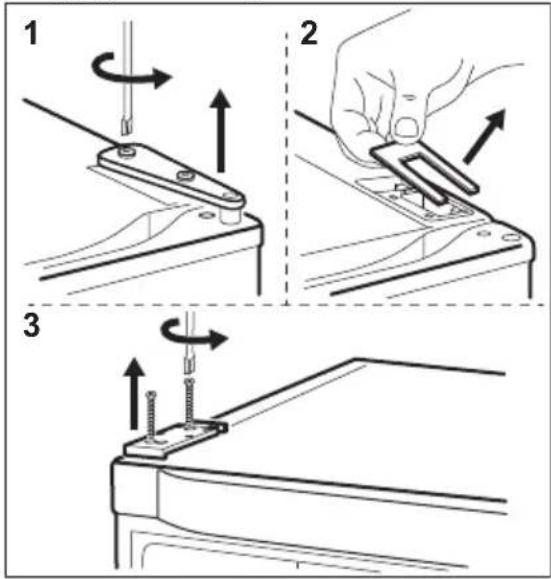 1

2

3