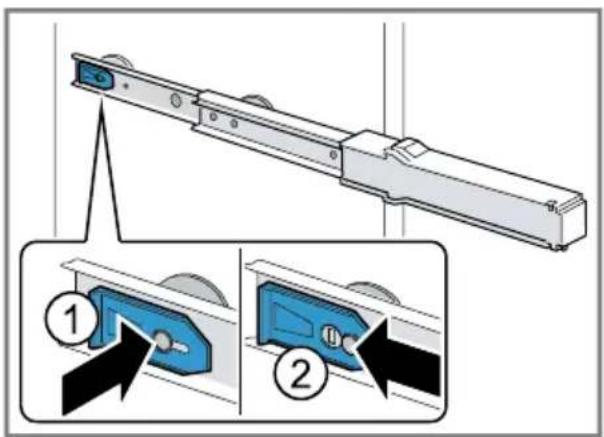 1

2