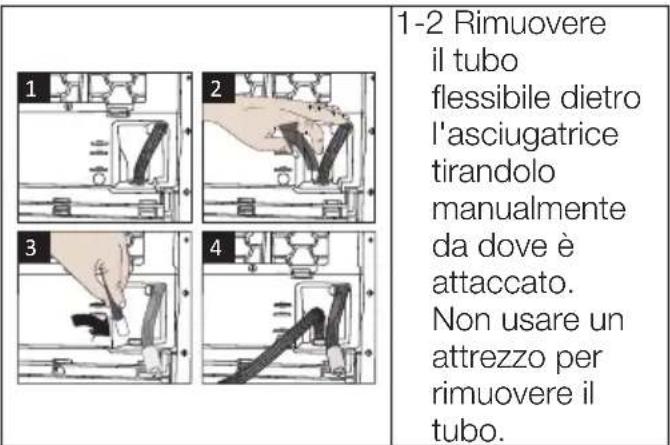 1

2

3

4

1-2 Rimuovere il tubo flessibile dietro l'asciugatrice tirandolo manualmente da dove è attaccato. Non usare un attrezzo per rimuovere il tubo.