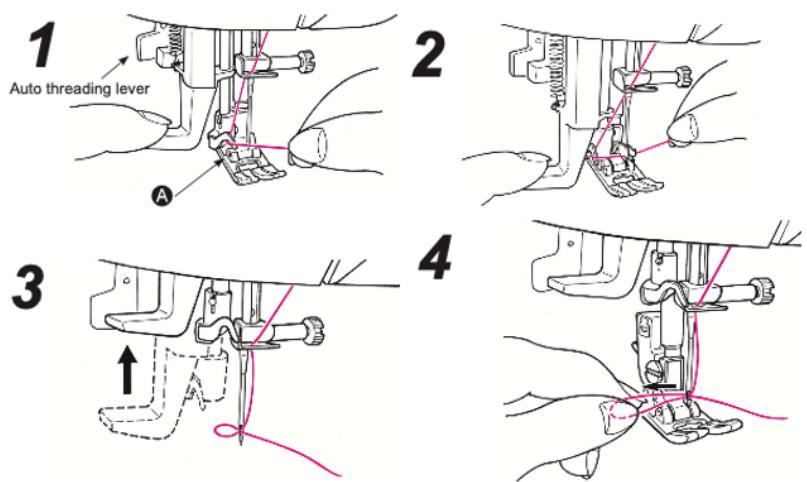 1
Auto threading lever
A

2

3

4