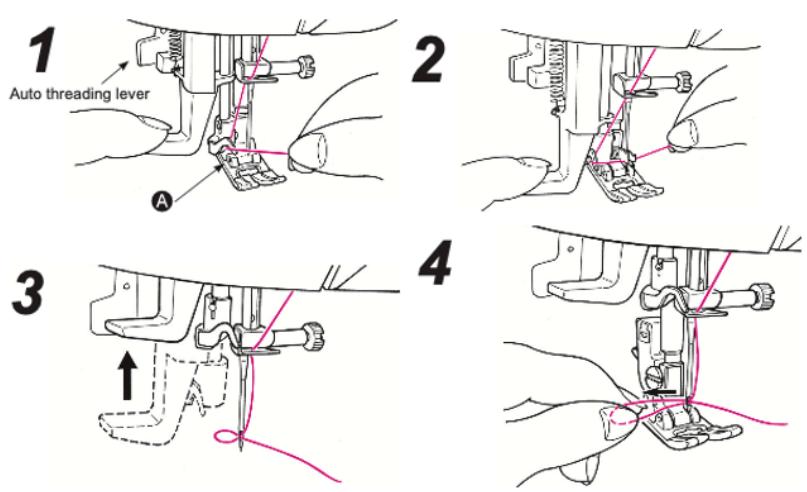 1

Auto threading lever

A

2

3

4