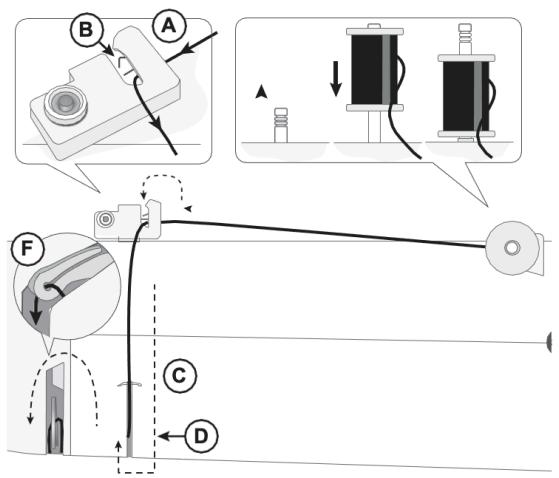 B
A
F
C
D