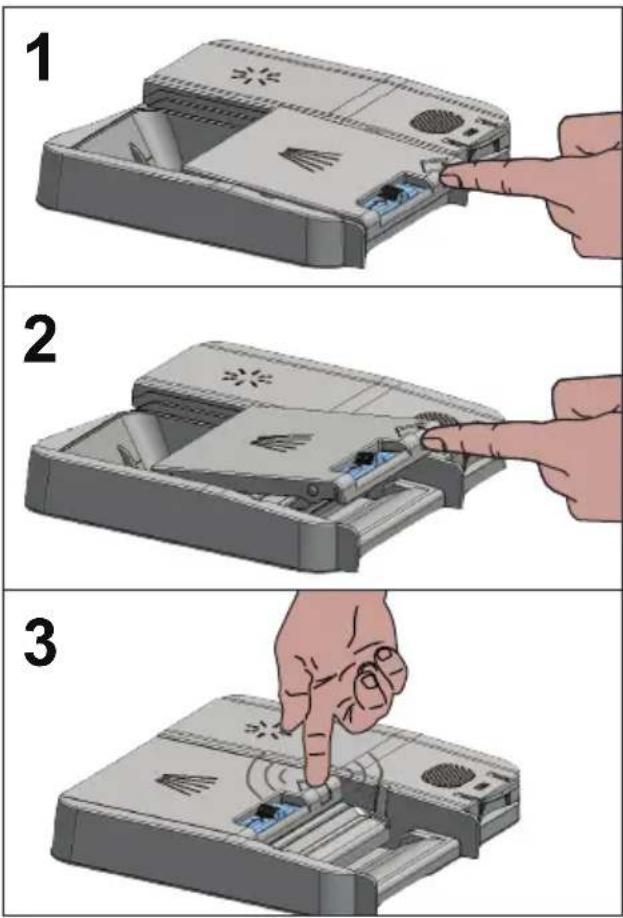 1

2

3