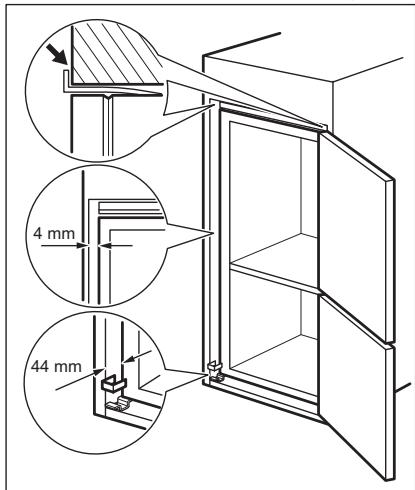 4 mm

44 mm