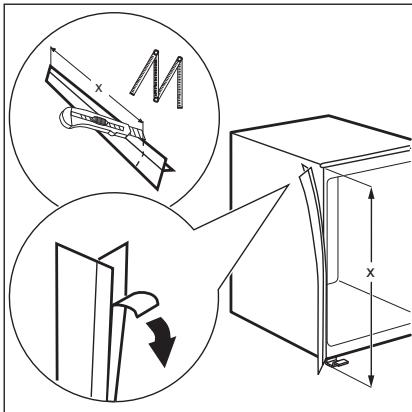 x

x