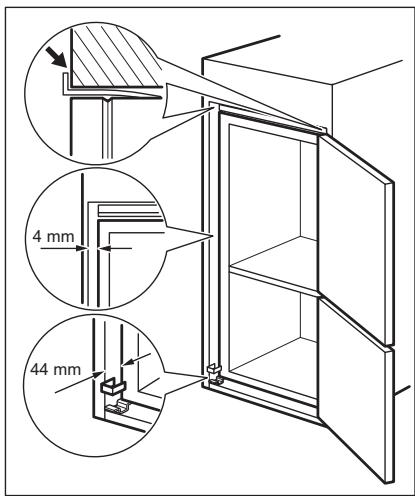 4 mm

44 mm