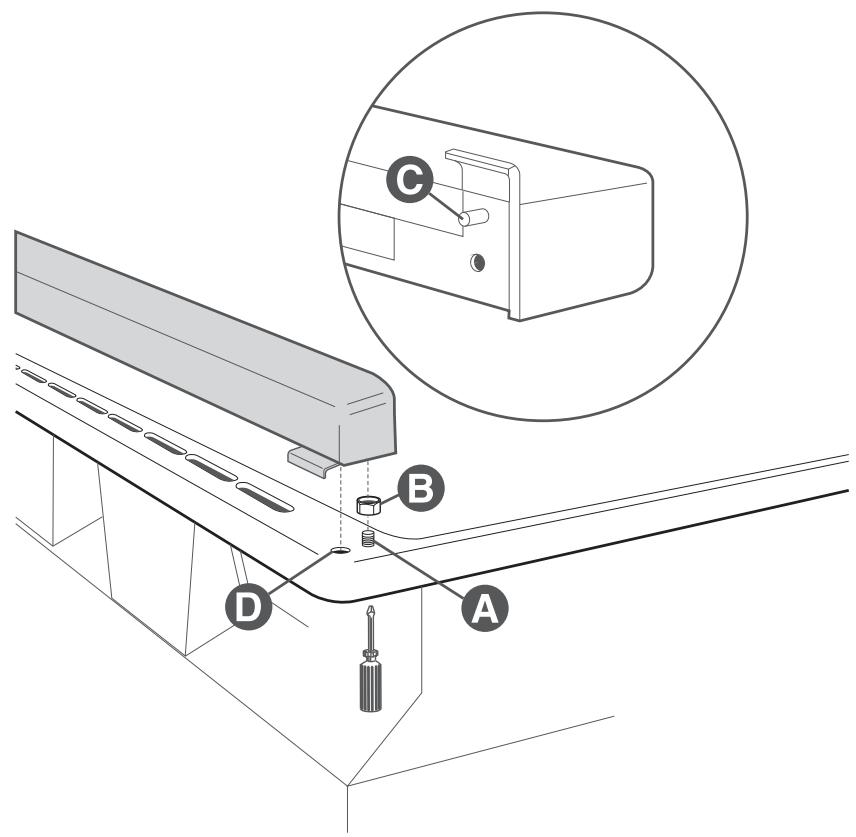 C
B
D
A