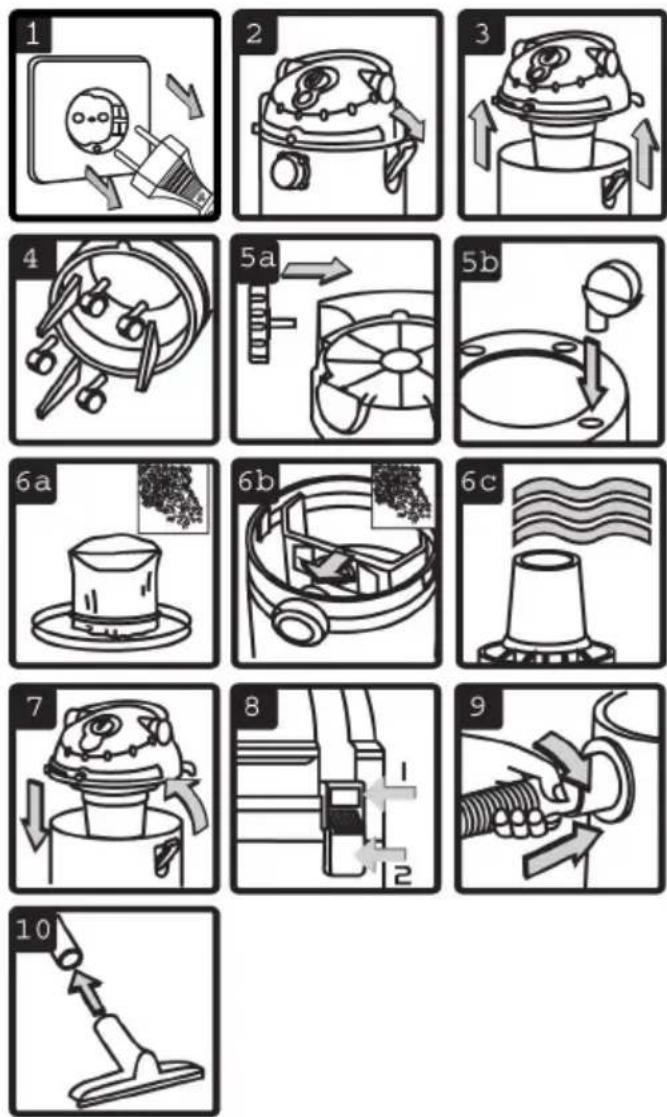 1

2

3

4

5a

5b

6a

6b

6c

7

8

1

2

9

10