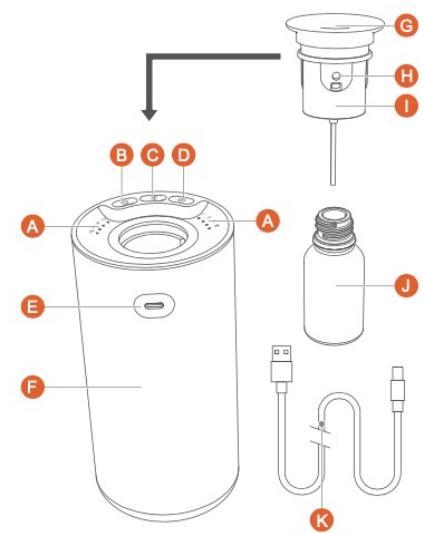 G
H
I
B C D
A
A
E
J
F
K